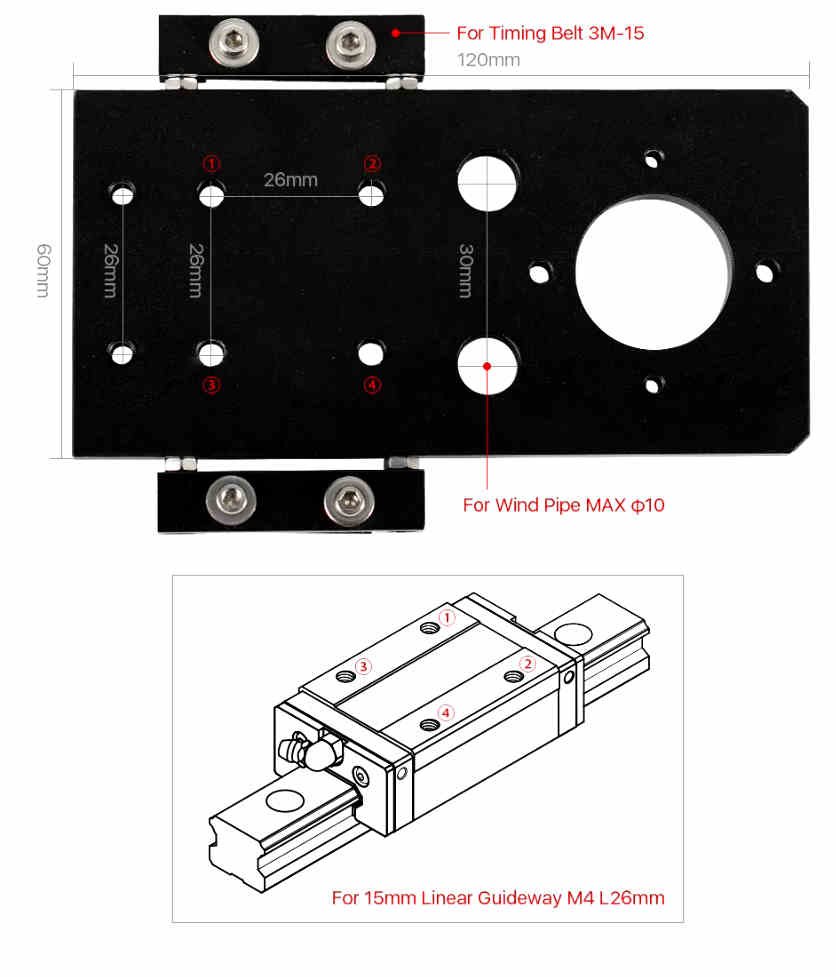 For Timing Belt 3M-15

120mm

60mm

①

②

26mm

26mm

26mm

30mm

③

④

For Wind Pipe MAX Φ10

①

③

②

④

For 15mm Linear Guideway M4 L26mm