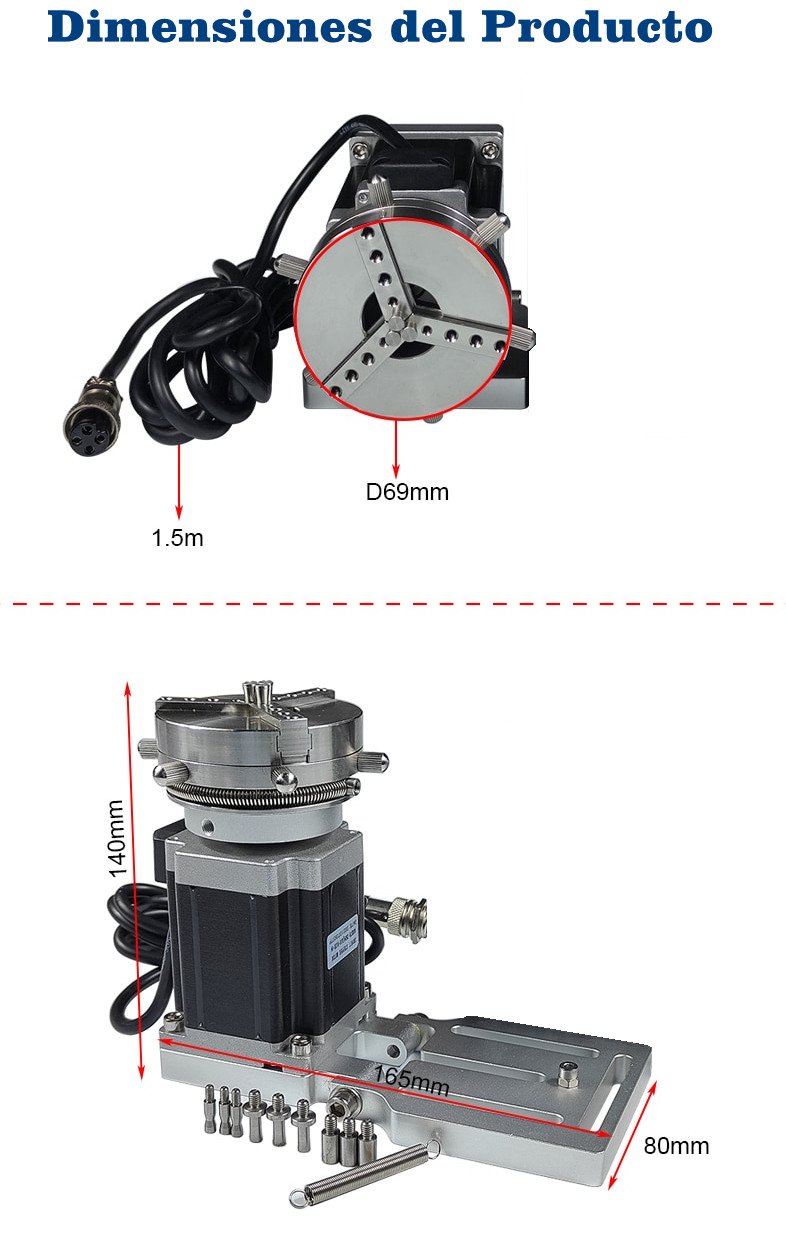 Dimensiones del Producto

D69mm

1.5m

140mm

165mm

80mm